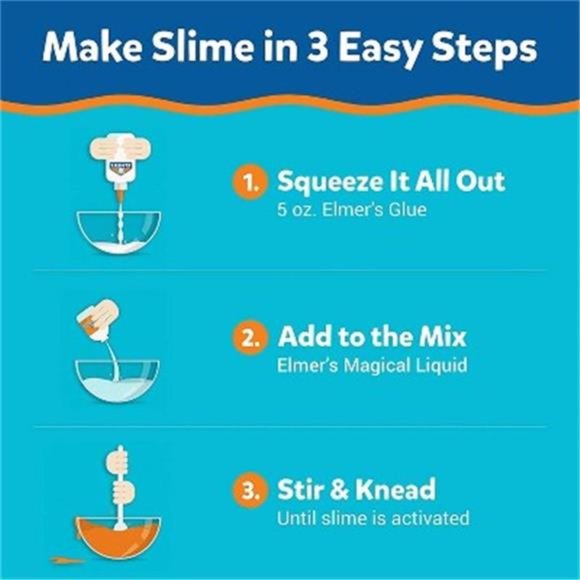 Make Slime in 3 Easy Steps

1. Squeeze It All Out
5 oz. Elmer's Glue

2. Add to the Mix
Elmer's Magical Liquid

3. Stir & Knead
Until slime is activated